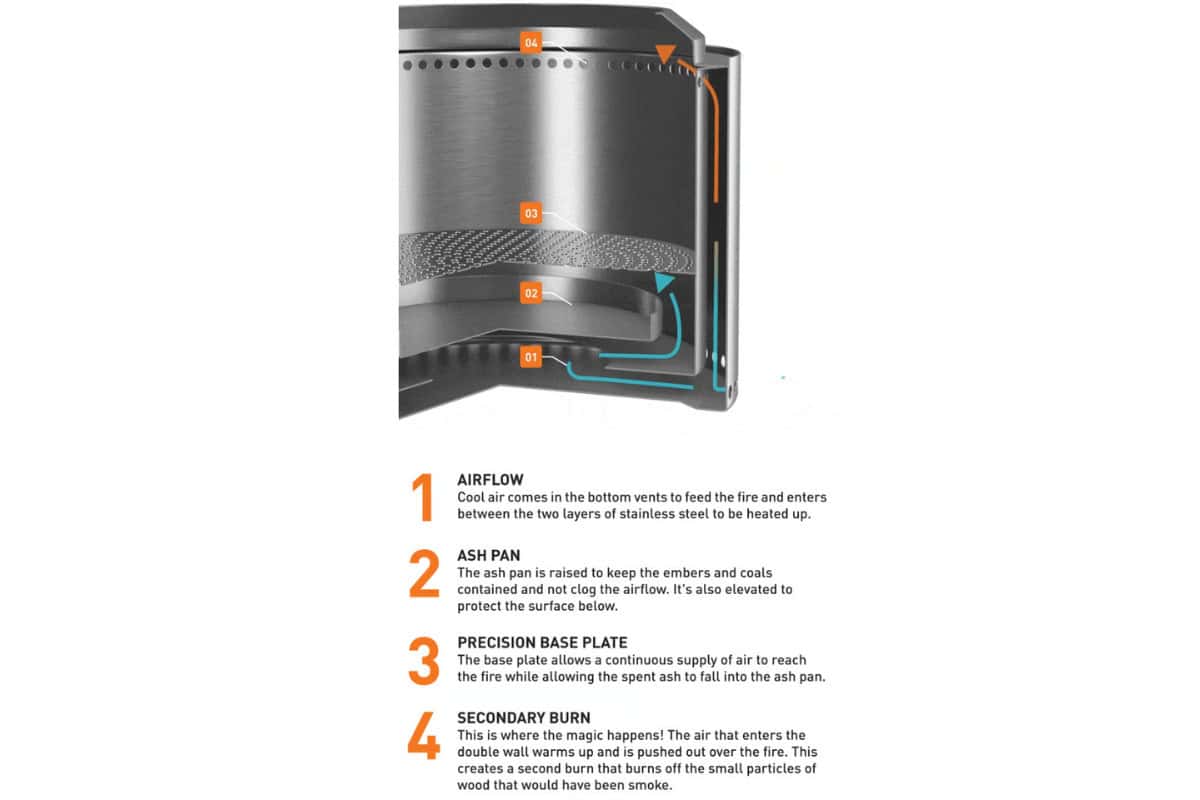 04

03

02

01

1
AIRFLOW
Cool air comes in the bottom vents to feed the fire and enters between the two layers of stainless steel to be heated up.

2
ASH PAN
The ash pan is raised to keep the embers and coals contained and not clog the airflow. It's also elevated to protect the surface below.

3
PRECISION BASE PLATE
The base plate allows a continuous supply of air to reach the fire while allowing the spent ash to fall into the ash pan.

4
SECONDARY BURN
This is where the magic happens! The air that enters the double wall warms up and is pushed out over the fire. This creates a second burn that burns off the small particles of wood that would have been smoke.